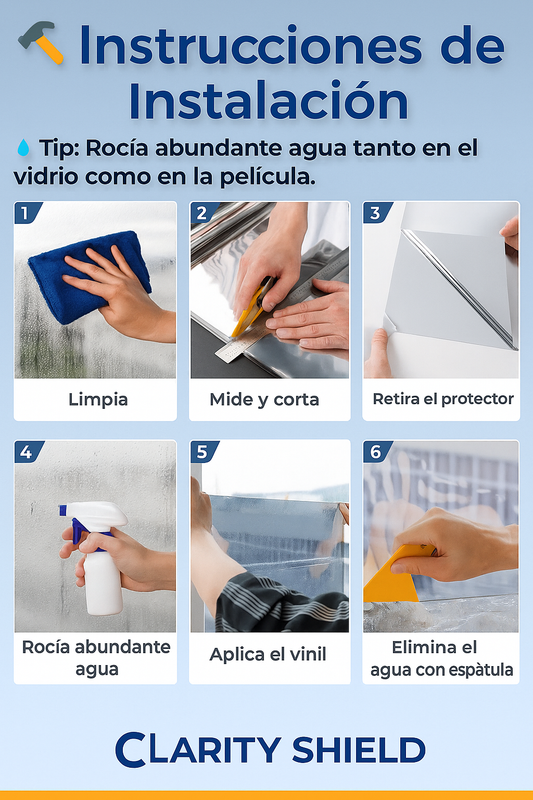 Instrucciones de Instalación

Tip: Rocía abundante agua tanto en el vidrio como en la película.

1
Limpia

2
Mide y corta

3
Retira el protector

4
Rocía abundante agua

5
Aplica el vinil

6
Elimina el agua con espàtula

CLARITY SHIELD