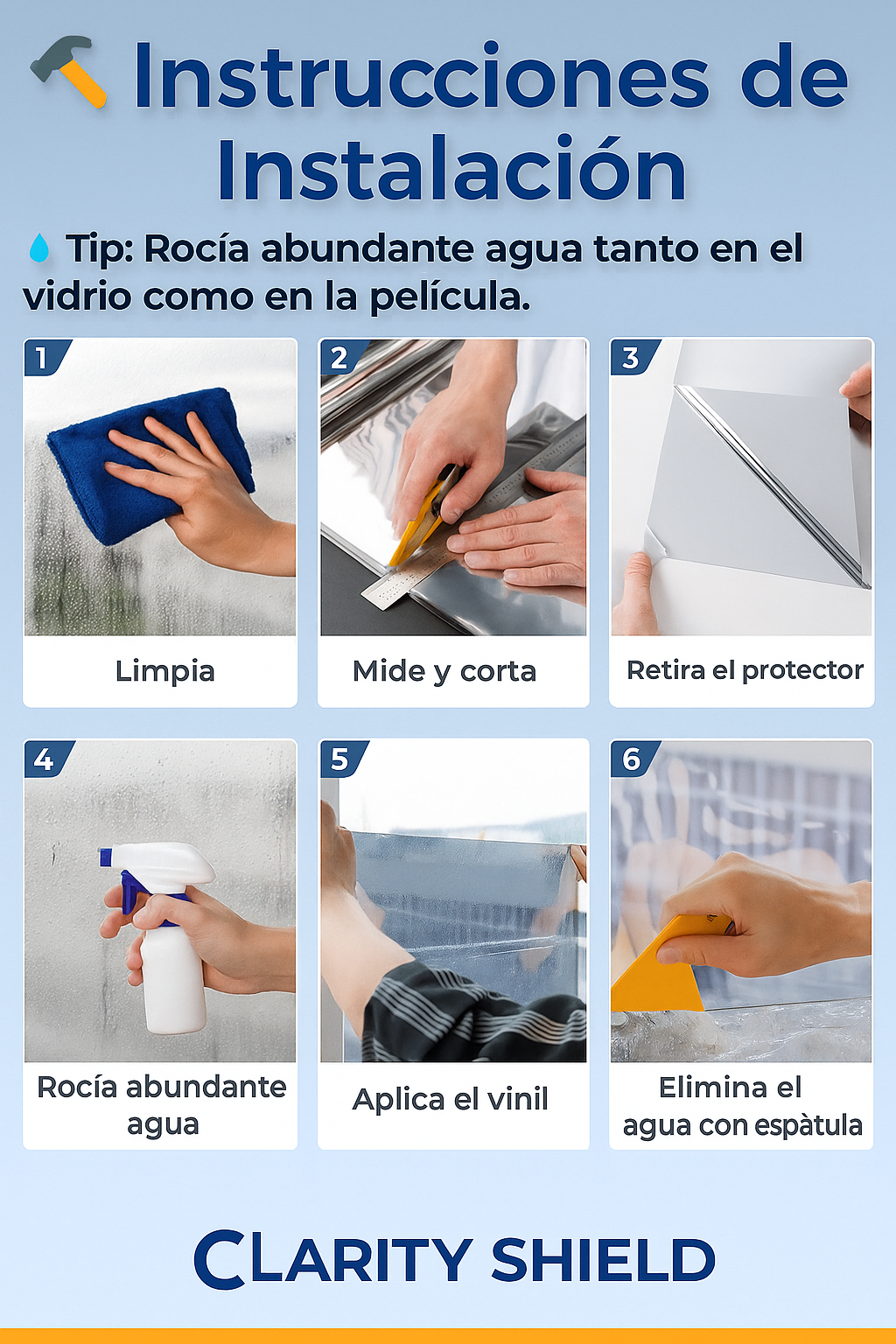 Instrucciones de Instalación

Tip: Rocía abundante agua tanto en el vidrio como en la película.

1
Limpia

2
Mide y corta

3
Retira el protector

4
Rocía abundante agua

5
Aplica el vinil

6
Elimina el agua con espàtula

CLARITY SHIELD