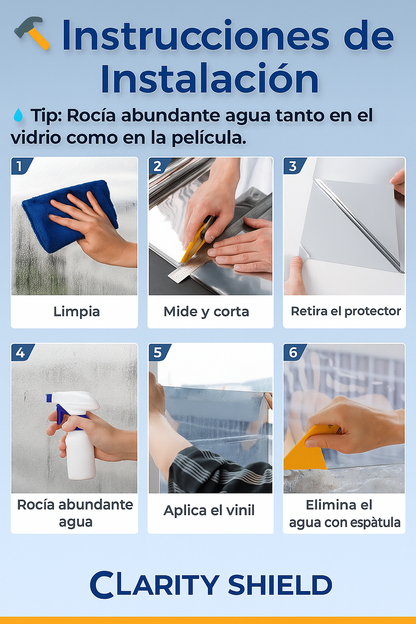 Instrucciones de Instalación

Tip: Rocía abundante agua tanto en el vidrio como en la película.

1
Limpia

2
Mide y corta

3
Retira el protector

4
Rocía abundante agua

5
Aplica el vinil

6
Elimina el agua con espàtula

CLARITY SHIELD