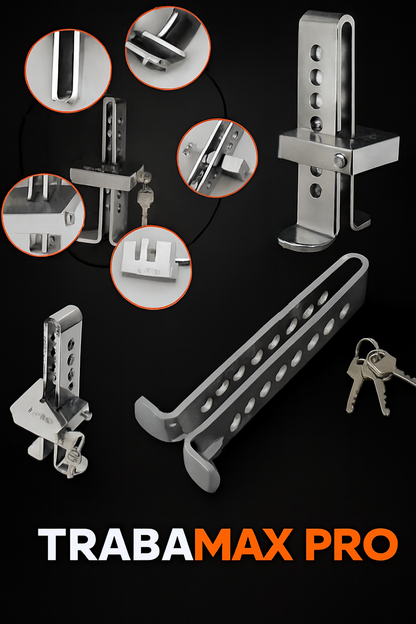 TRABAMAX PRO